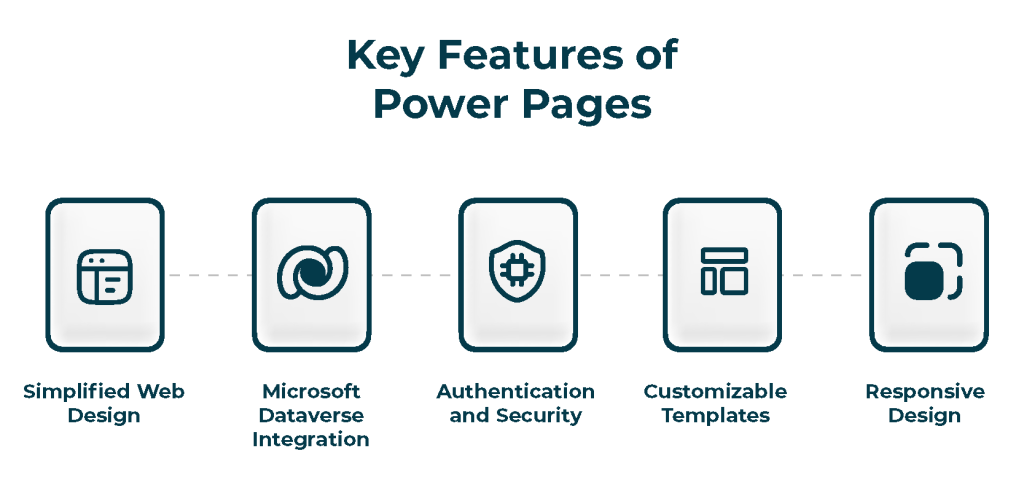 Key Features of Power Pages

Simplified Web Design

Microsoft Dataverse Integration

Authentication and Security

Customizable Templates

Responsive Design