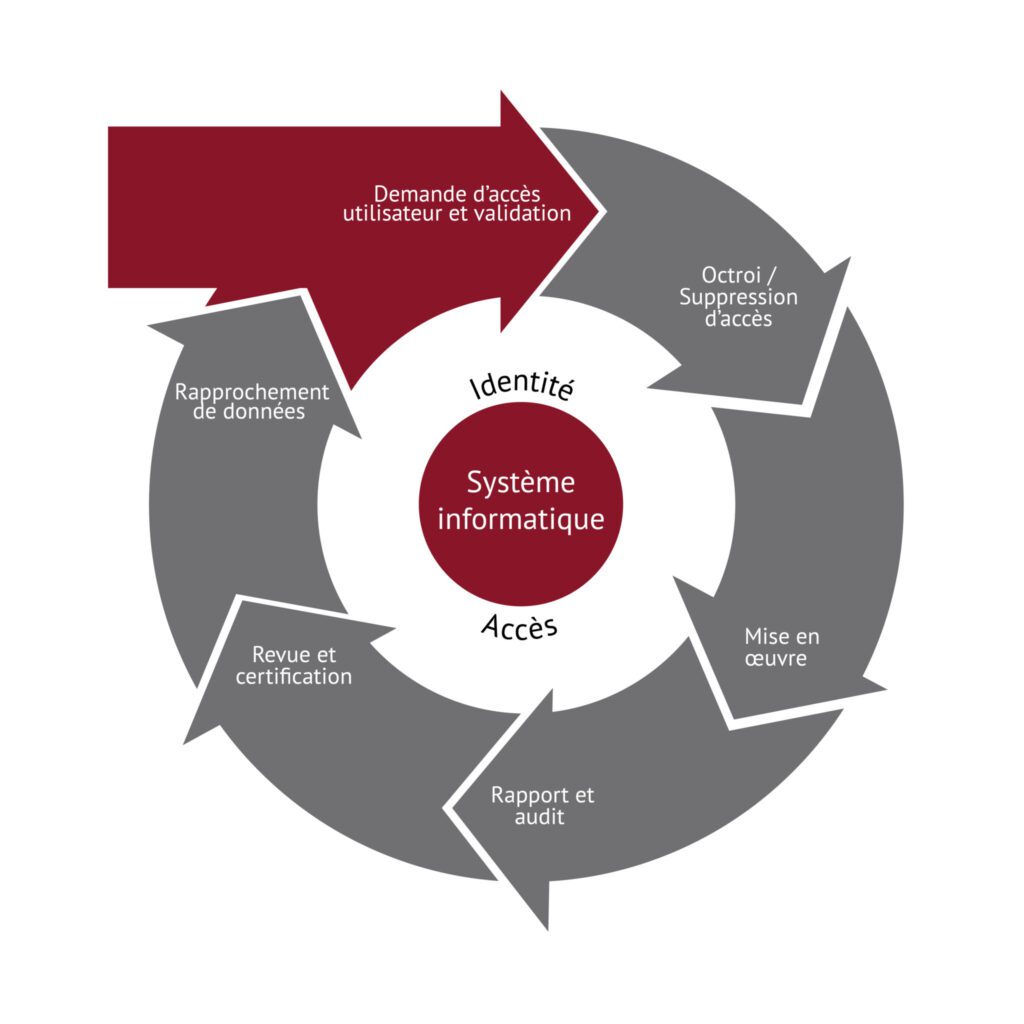 Demande d'accès utilisateur et validation

Octroi / Suppression d'accès

Mise en œuvre

Rapport et audit

Revue et certification

Rapprochement de données

Identité

Système informatique

Accès